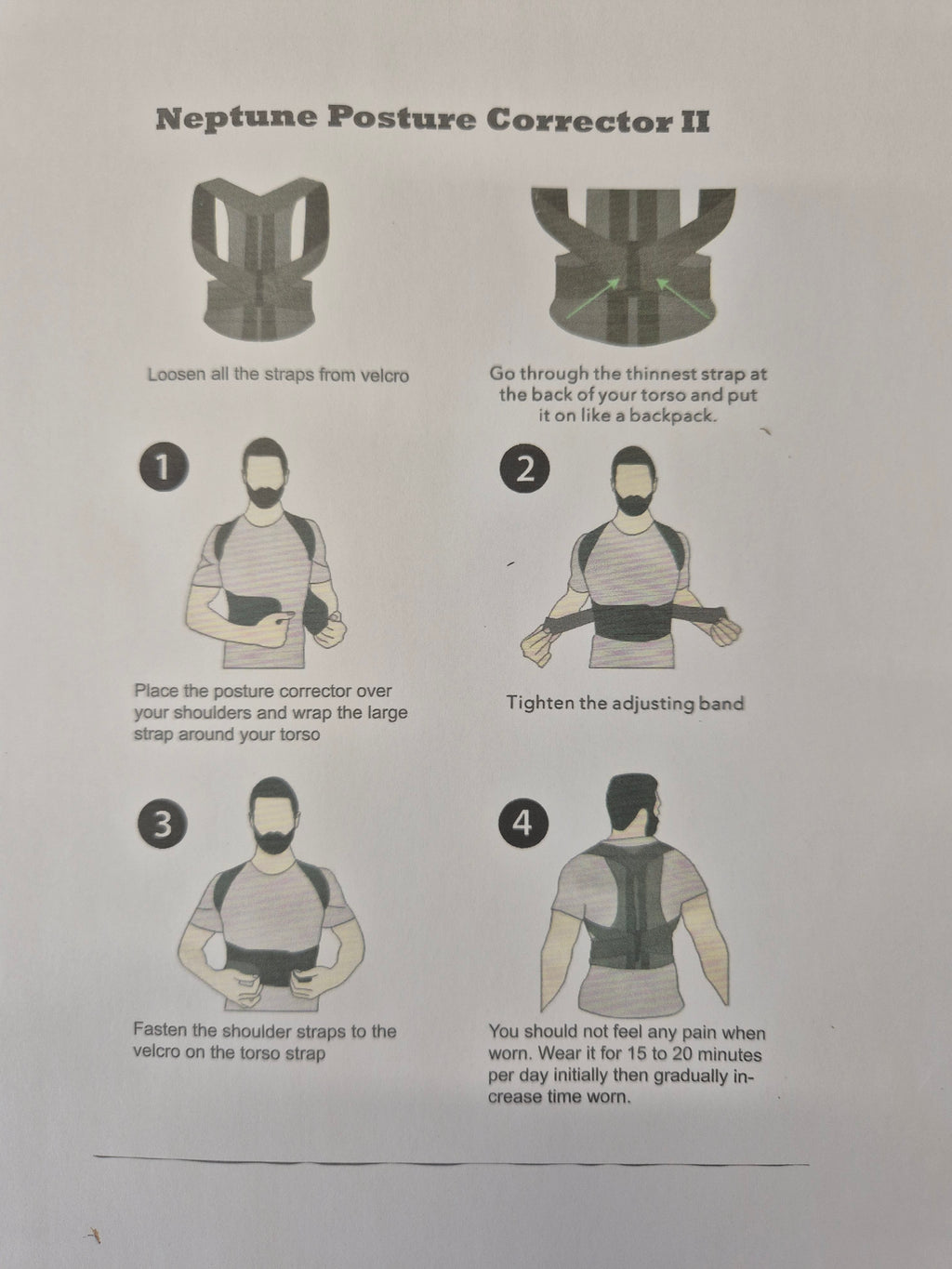 Neptune Posture Corrector II

Loosen all the straps from velcro

Go through the thinnest strap at the back of your torso and put it on like a backpack.

1

Place the posture corrector over your shoulders and wrap the large strap around your torso

2

Tighten the adjusting band

3

Fasten the shoulder straps to the velcro on the torso strap

4

You should not feel any pain when worn. Wear it for 15 to 20 minutes per day initially then gradually increase time worn.